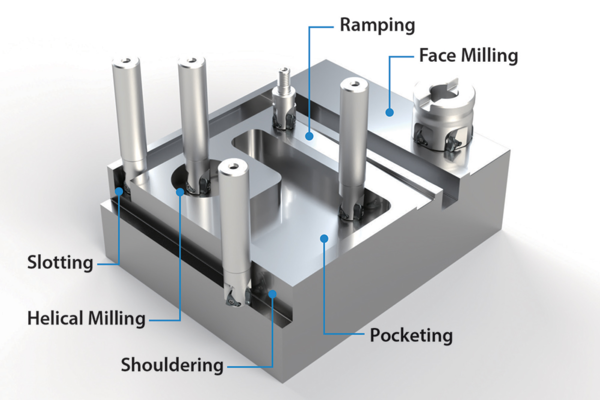 Ramping

Face Milling

Slotting

Helical Milling

Shouldering

Pocketing